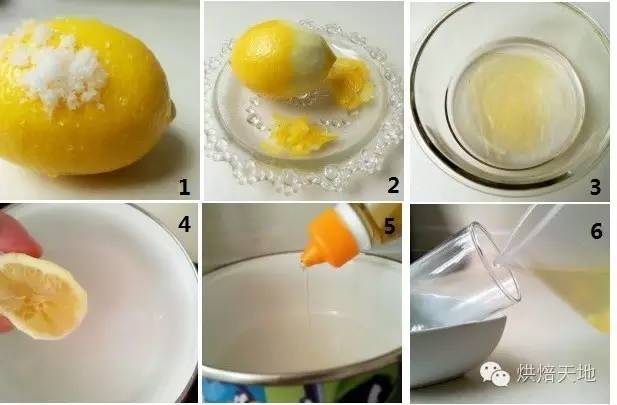 1
2
3
4
5
6
烘焙天地